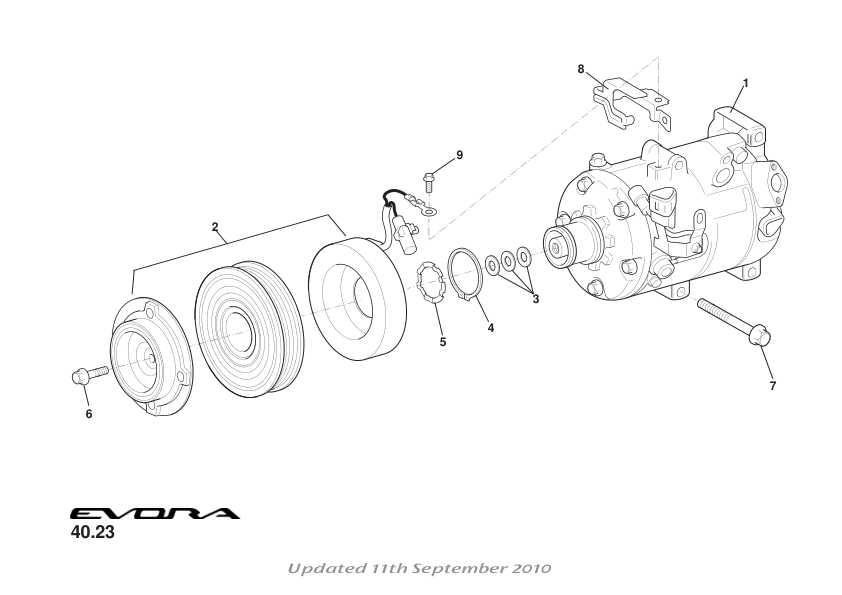 8
1
9
2
3
4
5
6
7

EVORA
40.23

Updated 11th September 2010