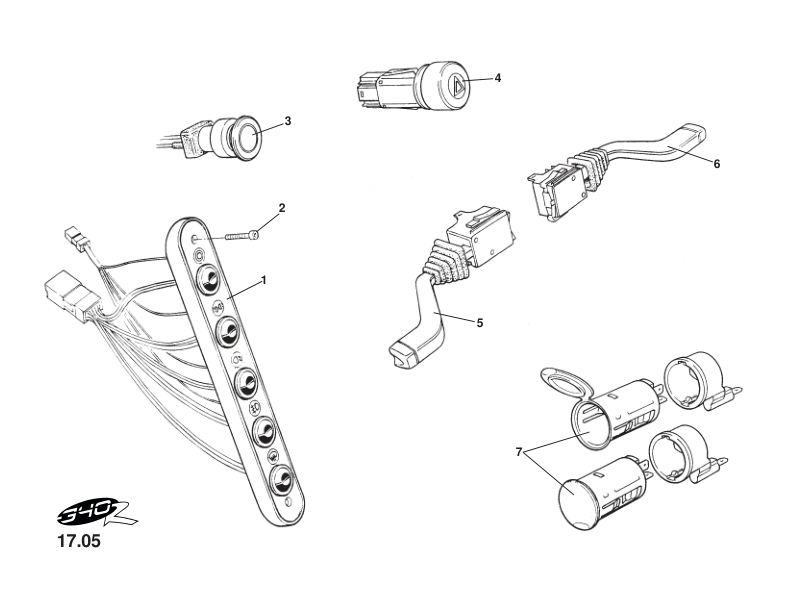 4
3
6
2
1
5
7
340R
17.05