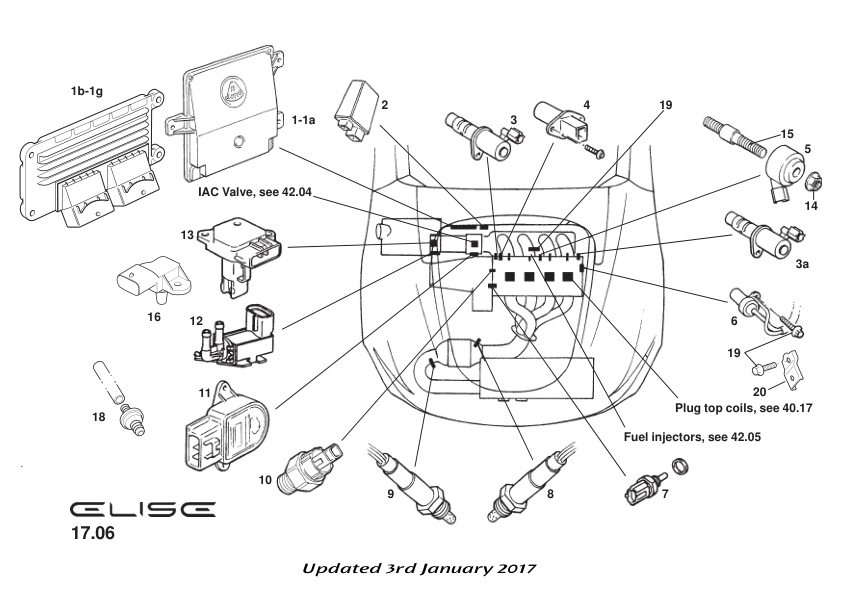 1b-1g
1-1a
2
3
4
19
15
5
14
IAC Valve, see 42.04
13
3a
16
12
6
19
20
11
18
Plug top coils, see 40.17
Fuel injectors, see 42.05
10
9
8
7
ELISE
17.06
Updated 3rd January 2017