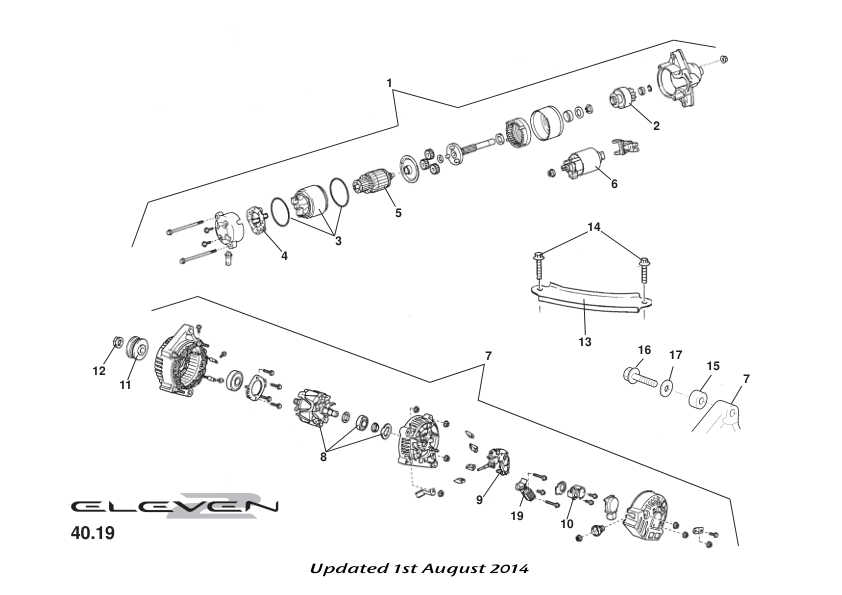 1
2
6
5
3
4
14
13
16
17
15
7
7
12
11
8
9
19
10
ELEVEN
40.19
Updated 1st August 2014