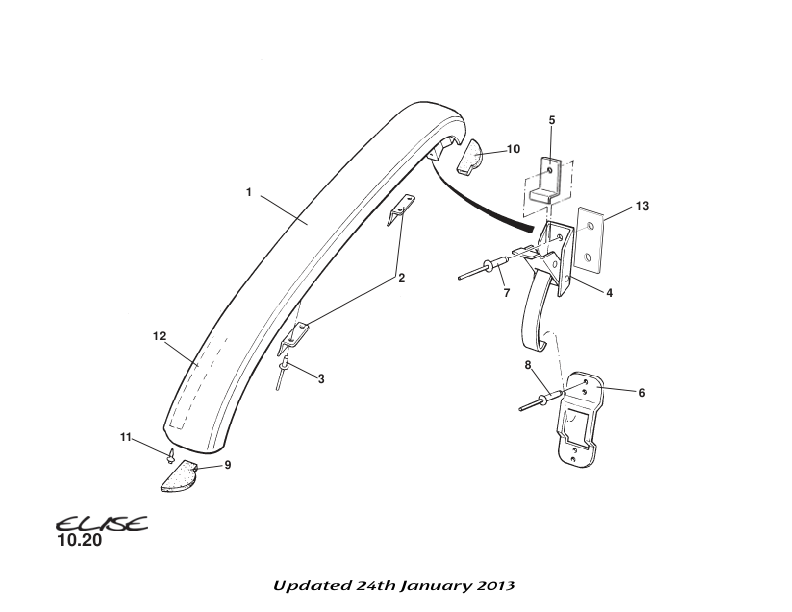 5
10
1
13
2
7
4
12
3
8
6
11
9

ELISE
10.20

Updated 24th January 2013