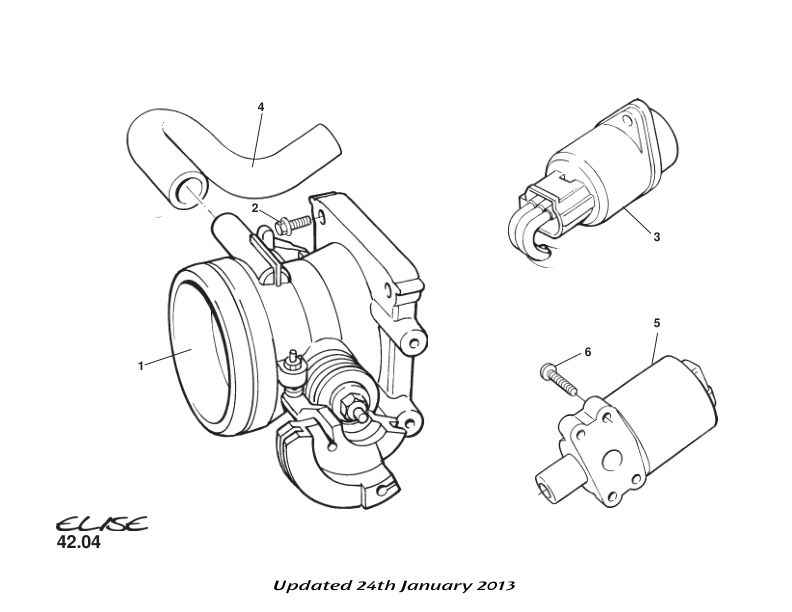 4

2

3

1

5

6

ELISE
42.04

Updated 24th January 2013