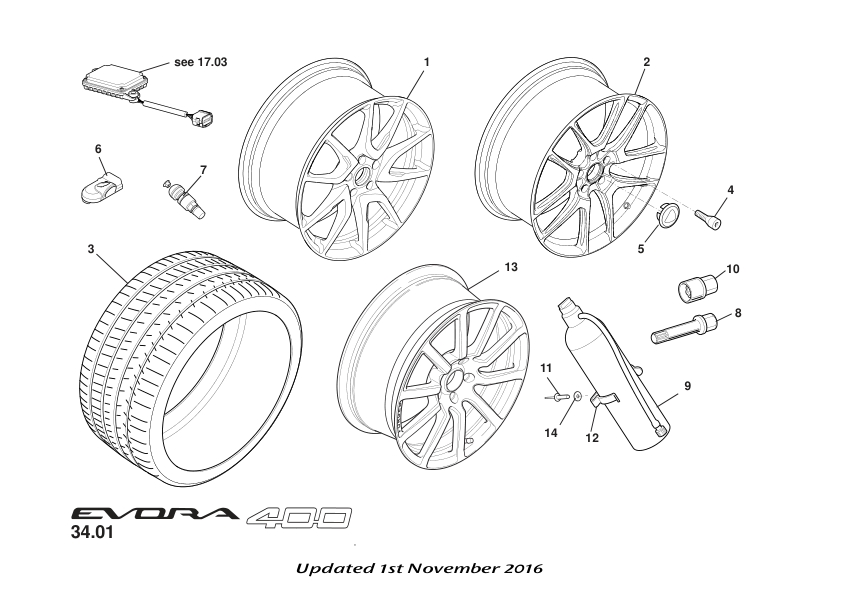 see 17.03

1

2

6

7

4

5

3

13

10

8

11

9

14

12

EVORA 400

34.01

Updated 1st November 2016