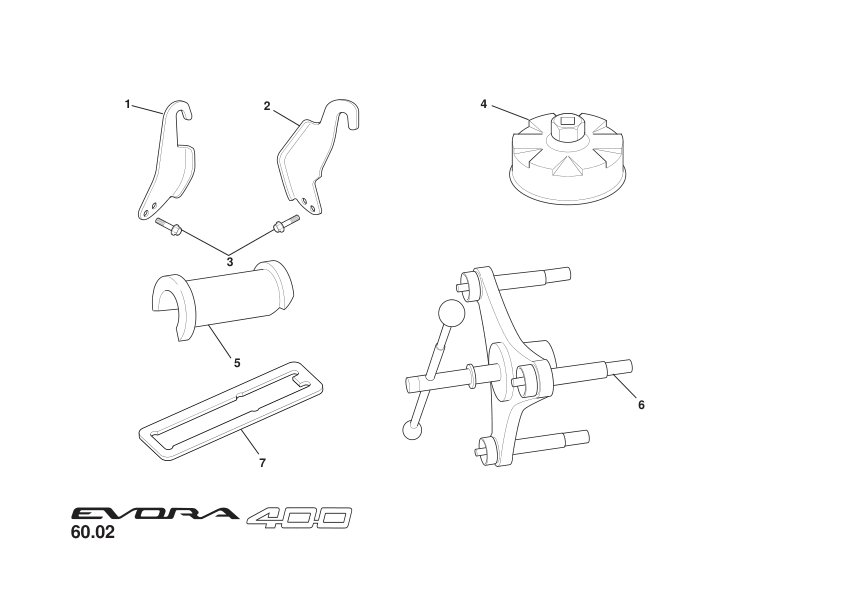 1
2
4
3
5
6
7
EVORA 400
60.02