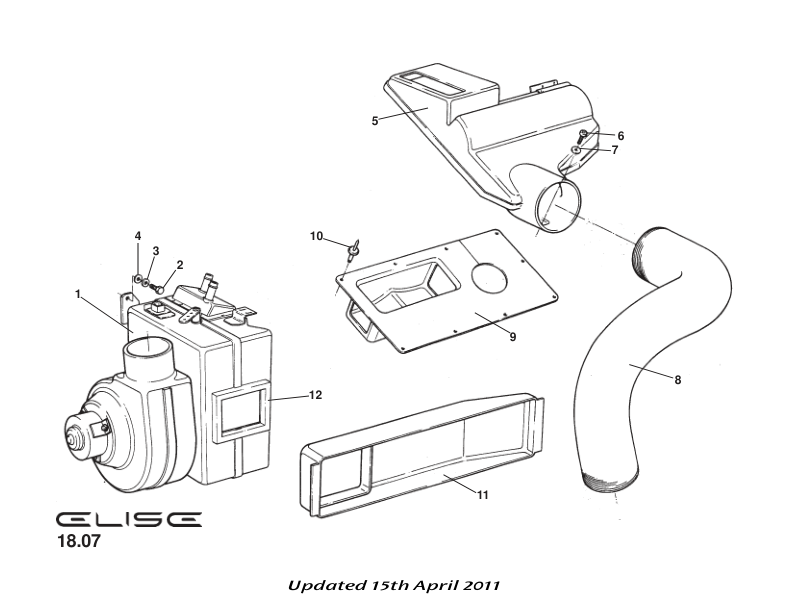 5

6

7

10

4

3

2

1

9

8

12

11

ELISE
18.07

Updated 15th April 2011