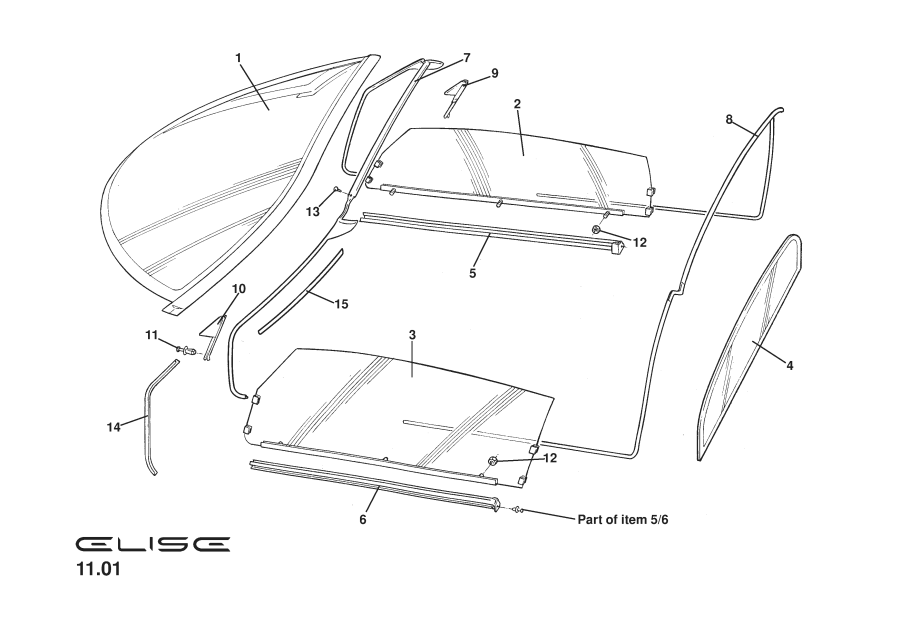 1
7
9
2
8
13
12
5
10
15
11
3
4
14
12
6
Part of item 5/6

ELISE
11.01