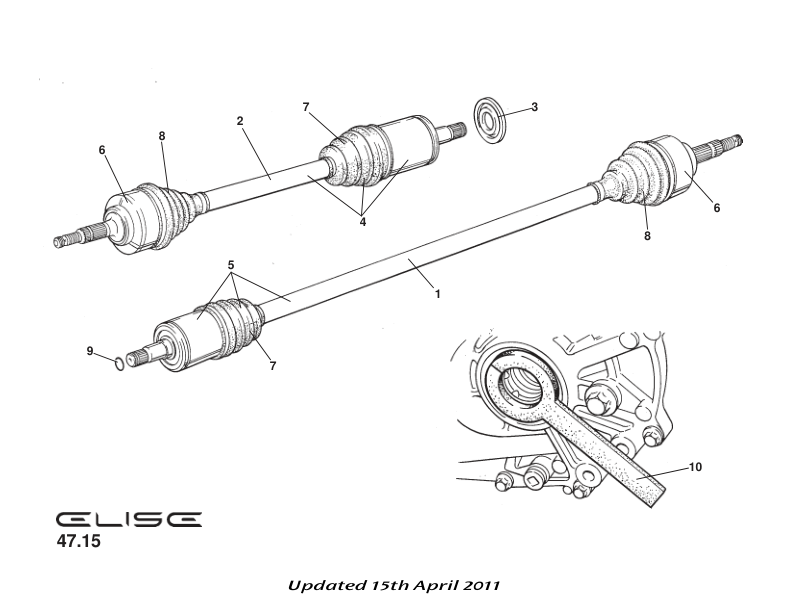 7
3
2
8
6
4
6
8
5
1
9
7
10
ELISE
47.15
Updated 15th April 2011