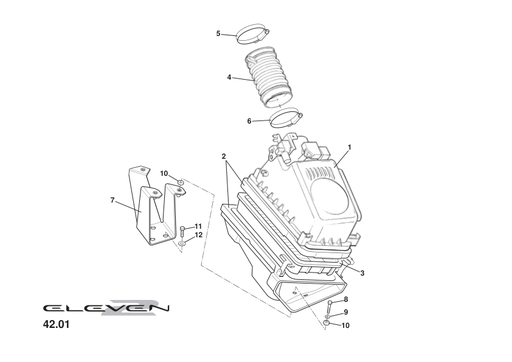 5
4
6
1
2
10
7
11
12
3
8
9
10
ELEVEN
42.01