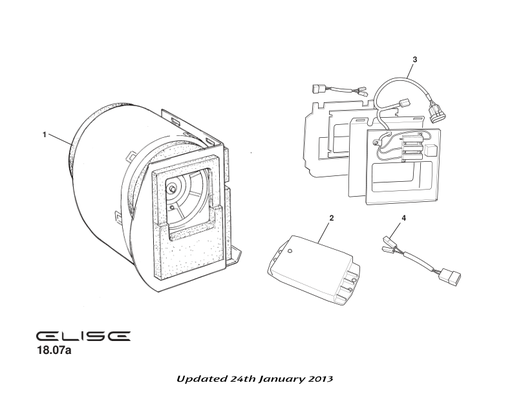 3

1

2

4

ELISE
18.07a

Updated 24th January 2013