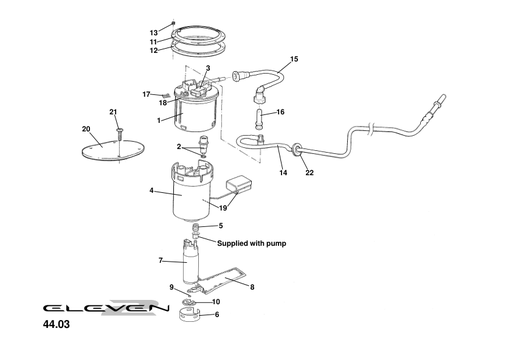 13
11
12
3
15
17
18
1
16
21
20
2
14
22
4
19
5
Supplied with pump
7
8
9
10
6
ELEVEN
44.03