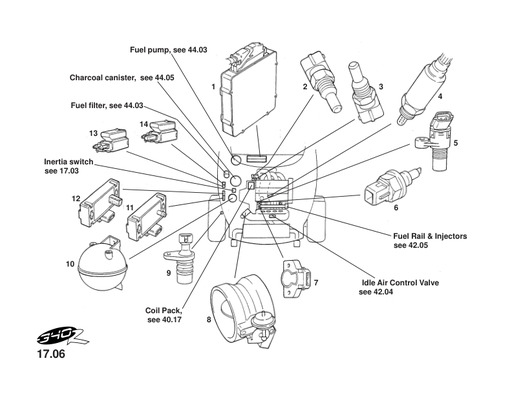 Fuel pump, see 44.03

Charcoal canister, see 44.05

Fuel filter, see 44.03

Inertia switch see 17.03

1
2
3
4
5
6
7
8
9
10
11
12
13
14

Fuel Rail & Injectors see 42.05

Idle Air Control Valve see 42.04

Coil Pack, see 40.17

340R

17.06