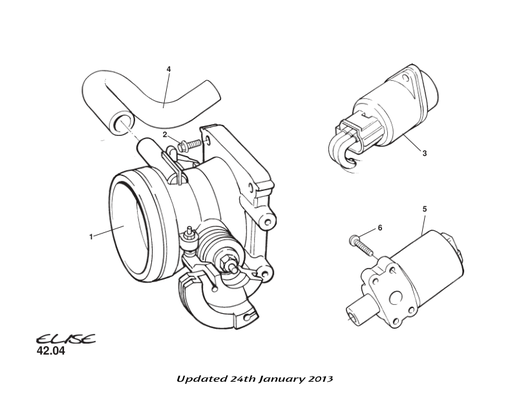 4

2

3

1

5

6

ELISE
42.04

Updated 24th January 2013