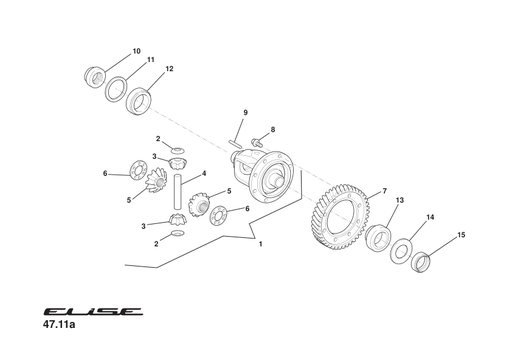 10
11
12
9
8
2
3
6
4
5
5
6
3
2
1
7
13
14
15

ELISE
47.11a