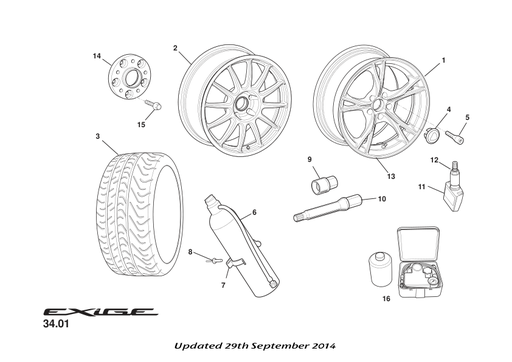 14
2
1
15
4
5
3
9
12
13
11
10
6
8
7
16
EXIGE
34.01

Updated 29th September 2014