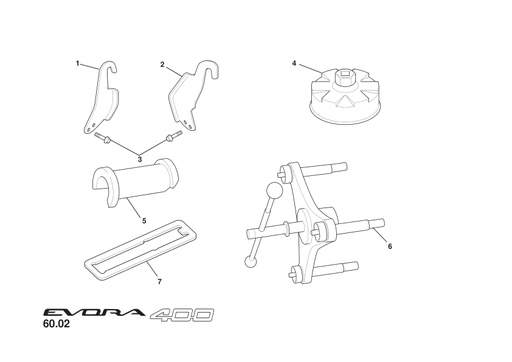 1
2
4
3
5
6
7
EVORA 400
60.02