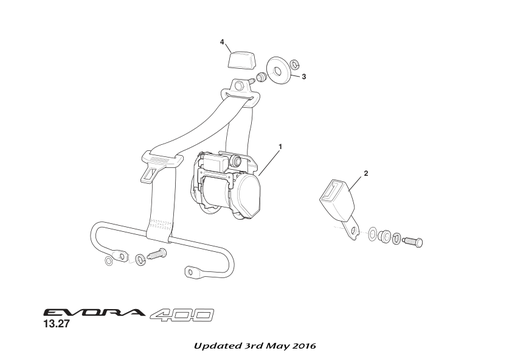 4

3

1

2

EVORA 400
13.27

Updated 3rd May 2016