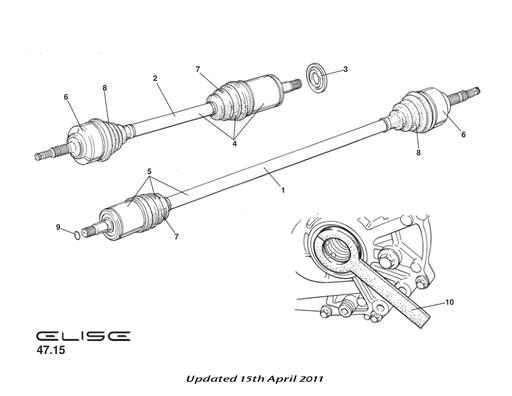 7
3
2
8
6
4
6
8
5
1
9
7
10
ELISE
47.15

Updated 15th April 2011